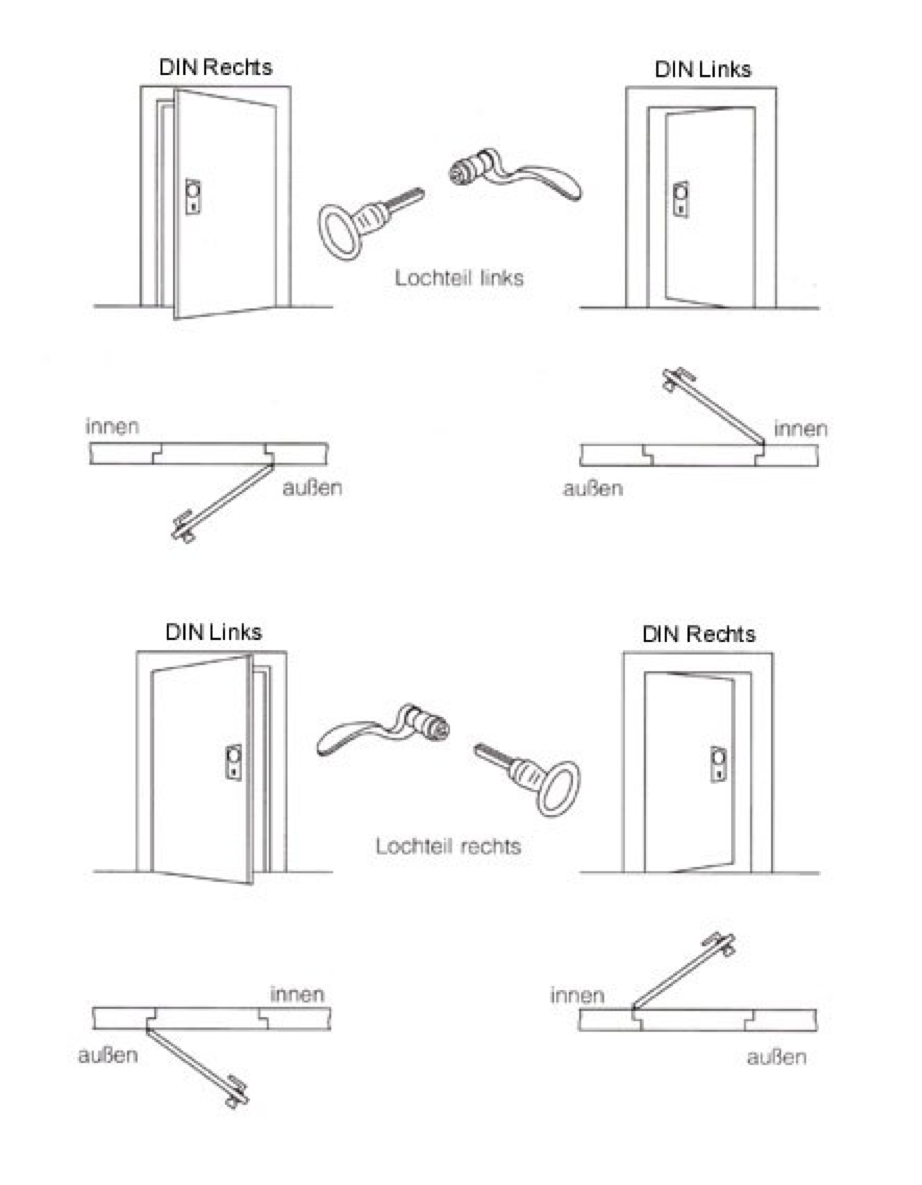 DIN Rechts

DIN Links

Lochteil links

innen

außen

innen

außen

DIN Links

DIN Rechts

Lochteil rechts

innen

außen

innen

außen